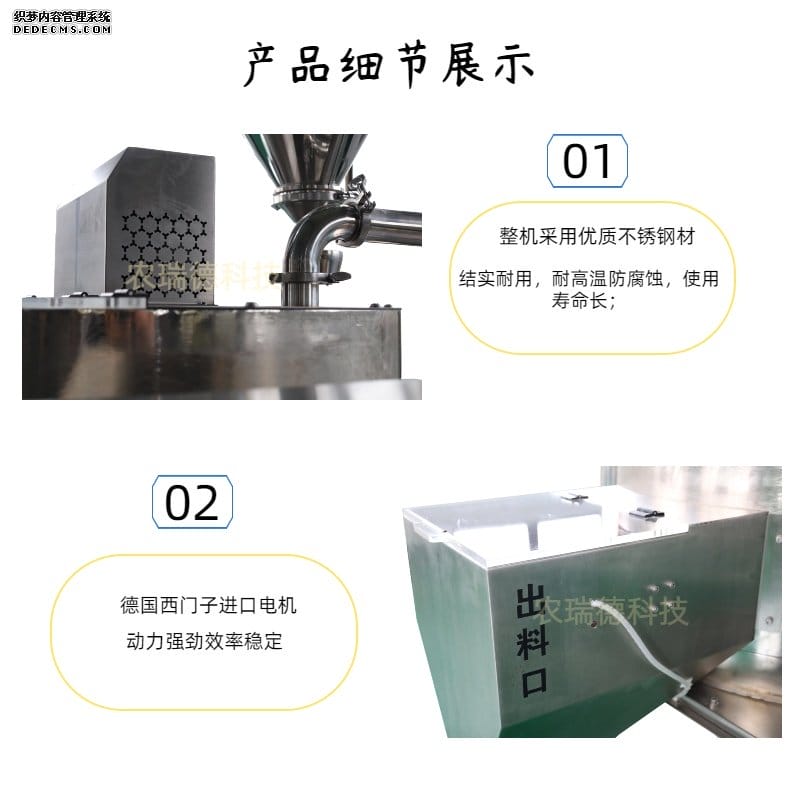 织梦内容管理系统
DEDECMS.COM

产品细节展示

农瑞德科技

01

整机采用优质不锈钢材

结实耐用，耐高温防腐蚀，使用寿命长；

02

德国西门子进口电机

动力强劲效率稳定

出料口

农瑞德科技